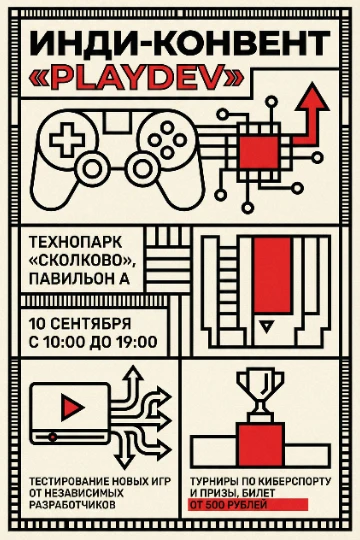 ИНДИ-КОНВЕНТ
«PLAYDEV»

ТЕХНОПАРК «СКОЛКОВО», ПАВИЛЬОН А

10 СЕНТЯБРЯ С 10:00 ДО 19:00

ТЕСТИРОВАНИЕ НОВЫХ ИГР ОТ НЕЗАВИСИМЫХ РАЗРАБОТЧИКОВ

ТУРНИРЫ ПО КИБЕРСПОРТУ И ПРИЗЫ, БИЛЕТ ОТ 500 РУБЛЕЙ